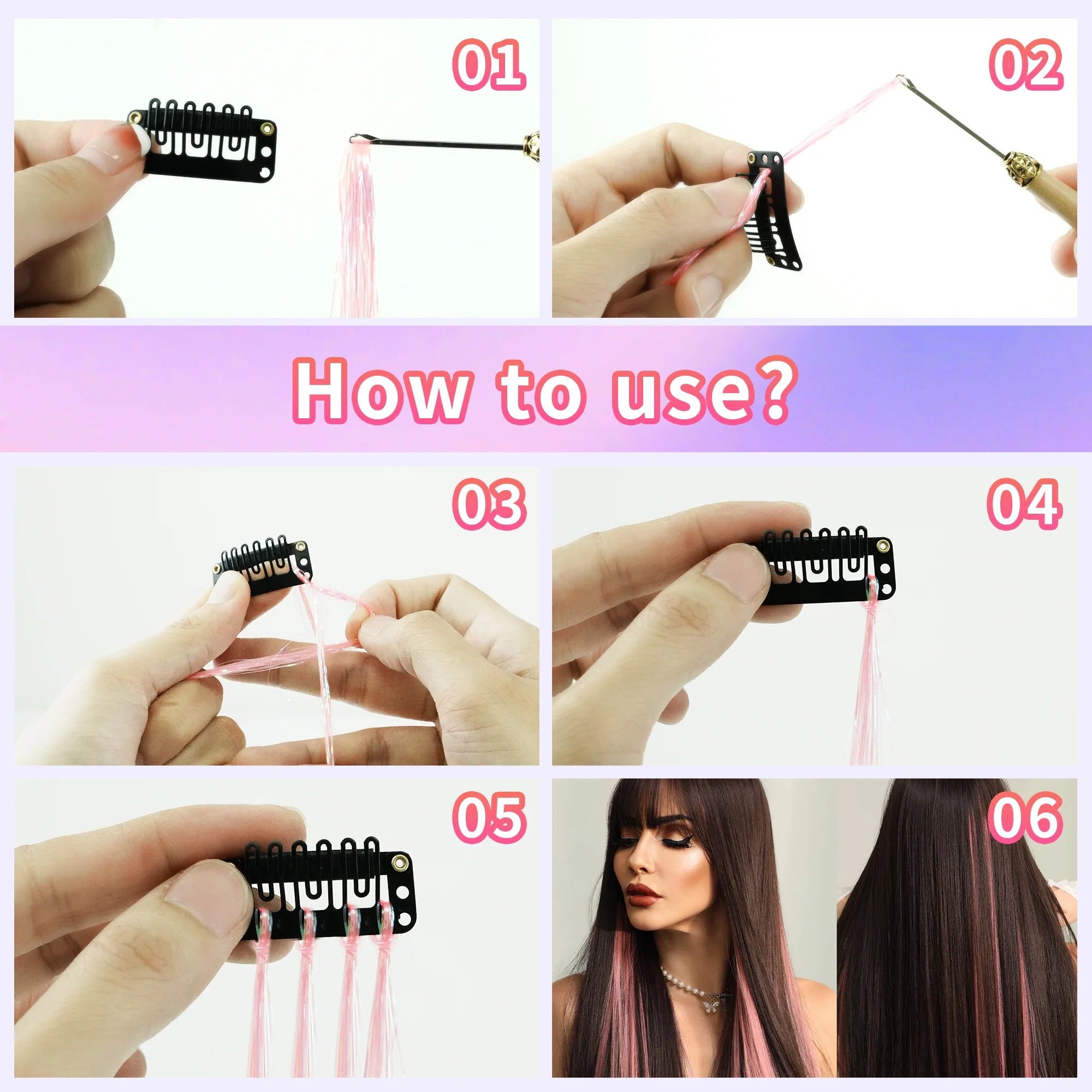 01

02

How to use?

03

04

05

06