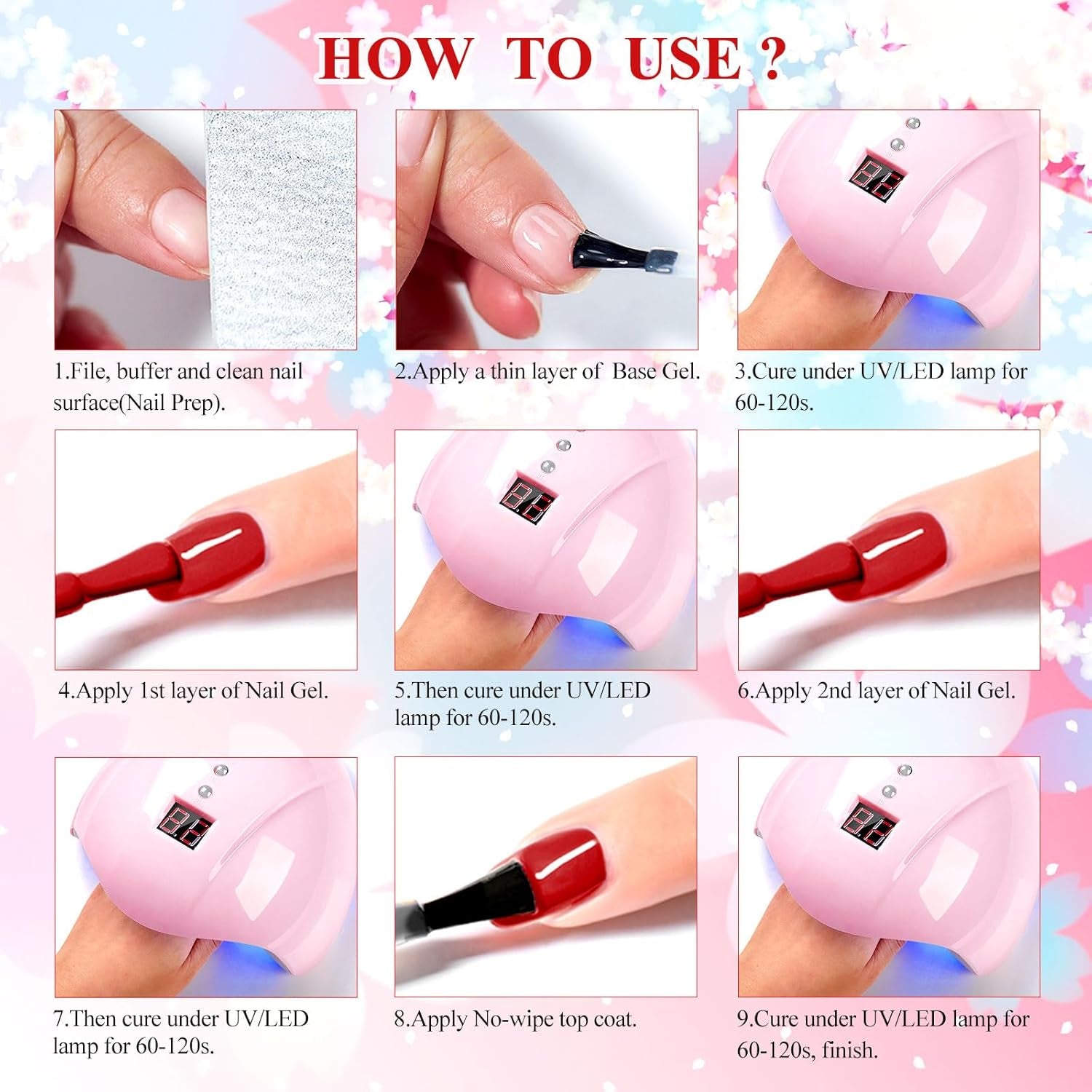 HOW TO USE ?

1.File, buffer and clean nail surface(Nail Prep).

2.Apply a thin layer of Base Gel.

3.Cure under UV/LED lamp for 60-120s.

4.Apply 1st layer of Nail Gel.

5.Then cure under UV/LED lamp for 60-120s.

6.Apply 2nd layer of Nail Gel.

7.Then cure under UV/LED lamp for 60-120s.

8.Apply No-wipe top coat.

9.Cure under UV/LED lamp for 60-120s, finish.