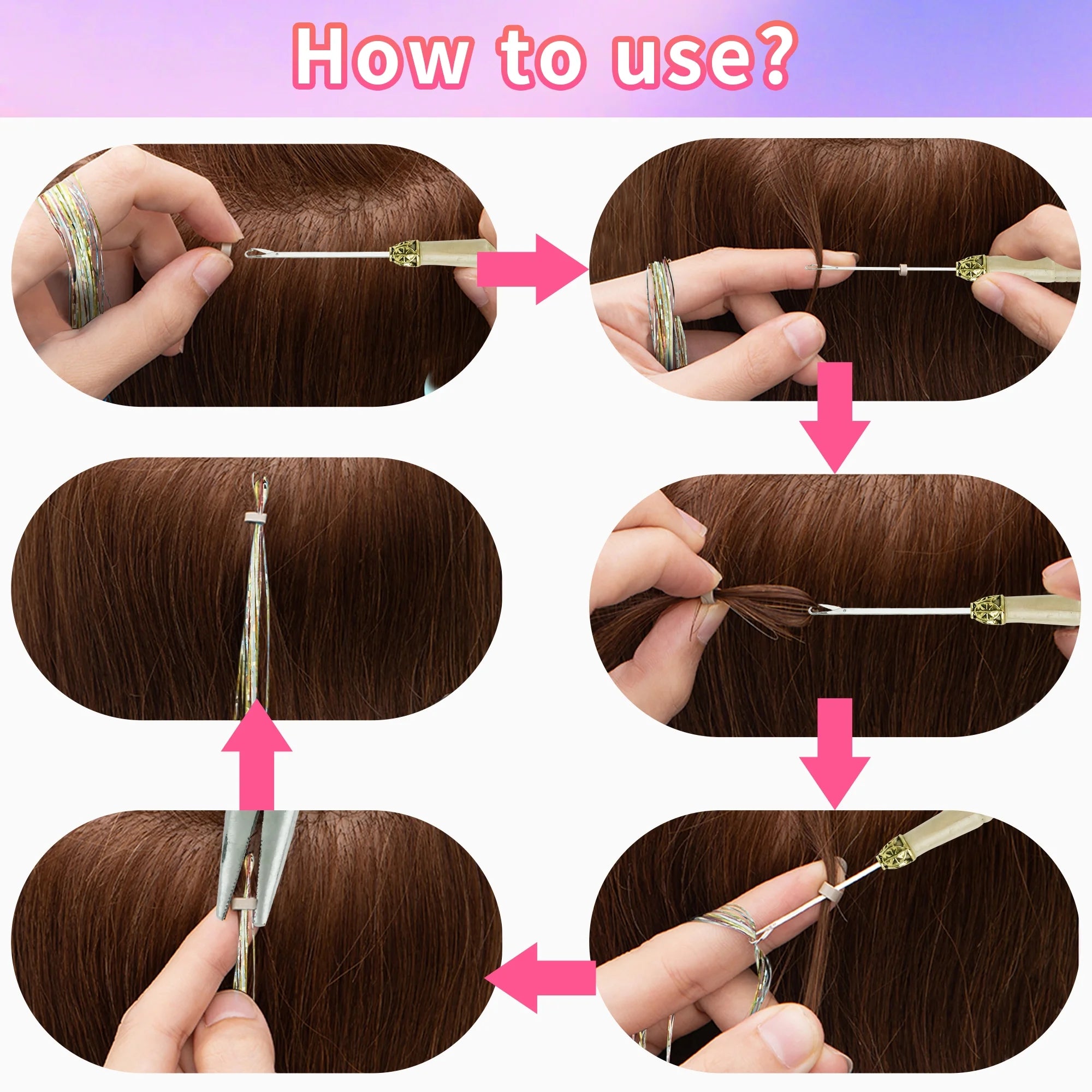 How to use?