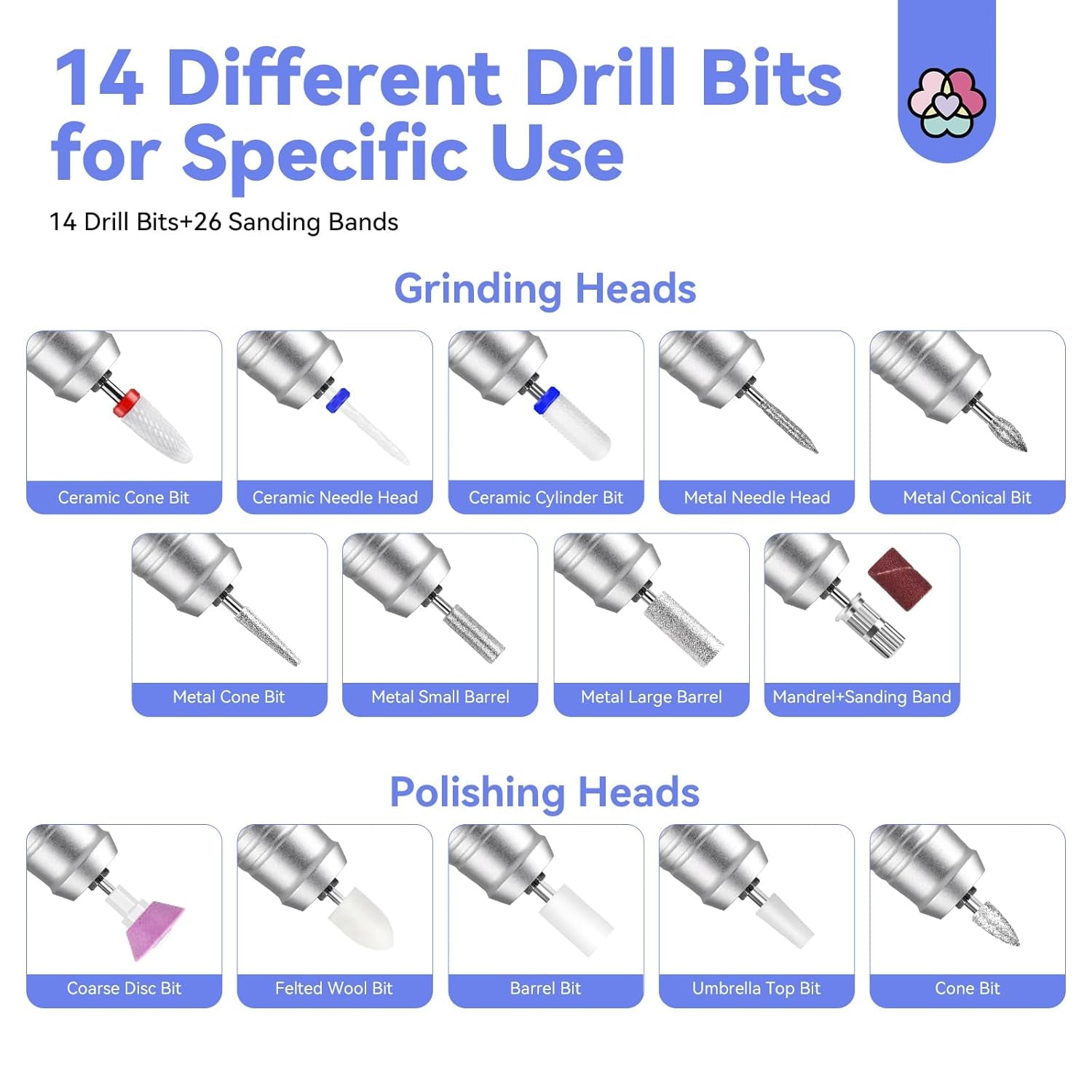 14 Different Drill Bits for Specific Use

14 Drill Bits+26 Sanding Bands

Grinding Heads

Ceramic Cone Bit

Ceramic Needle Head

Ceramic Cylinder Bit

Metal Needle Head

Metal Conical Bit

Metal Cone Bit

Metal Small Barrel

Metal Large Barrel

Mandrel+Sanding Band

Polishing Heads

Coarse Disc Bit

Felted Wool Bit

Barrel Bit

Umbrella Top Bit

Cone Bit