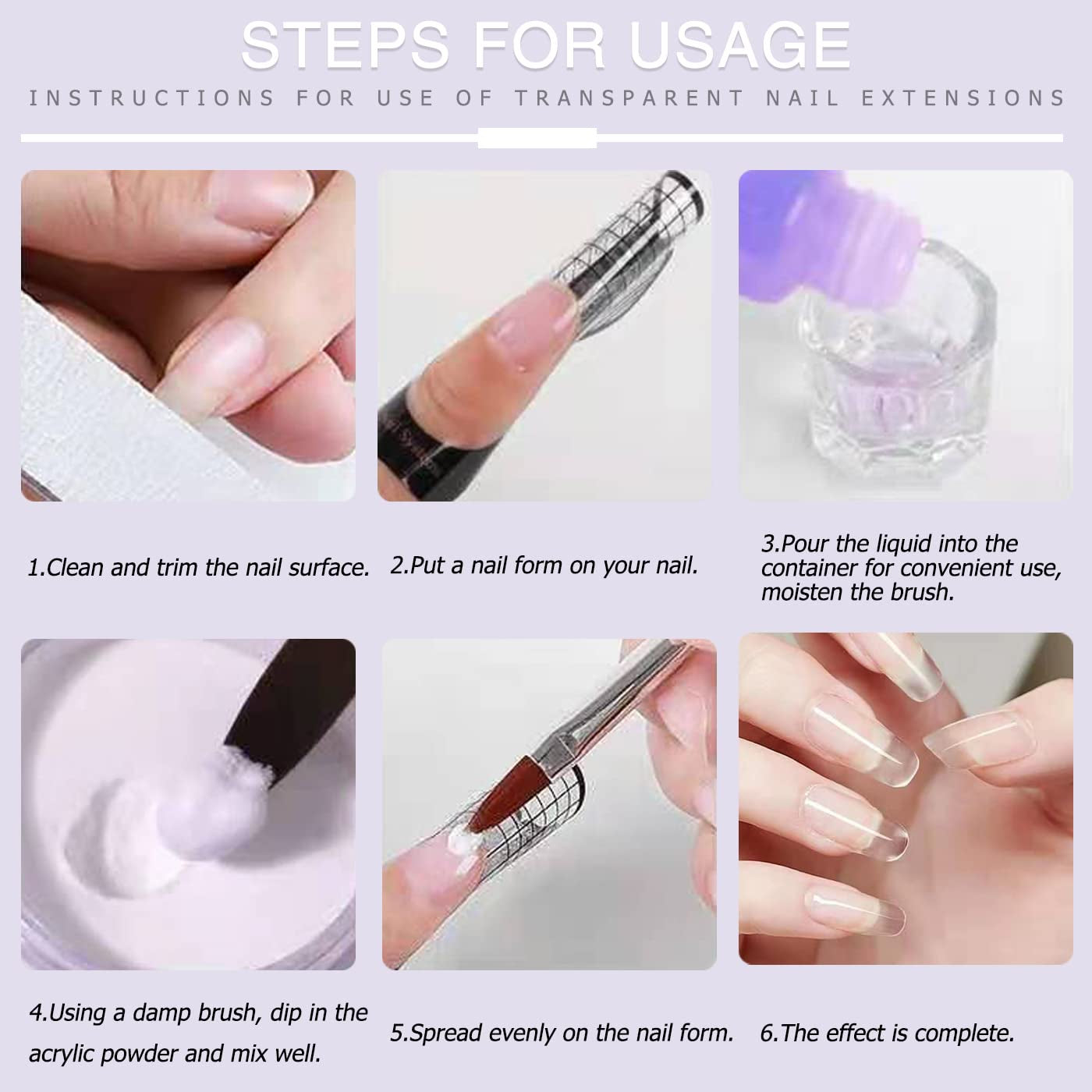 STEPS FOR USAGE

INSTRUCTIONS FOR USE OF TRANSPARENT NAIL EXTENSIONS

1.Clean and trim the nail surface.

2.Put a nail form on your nail.

3.Pour the liquid into the container for convenient use, moisten the brush.

4.Using a damp brush, dip in the acrylic powder and mix well.

5.Spread evenly on the nail form.

6.The effect is complete.