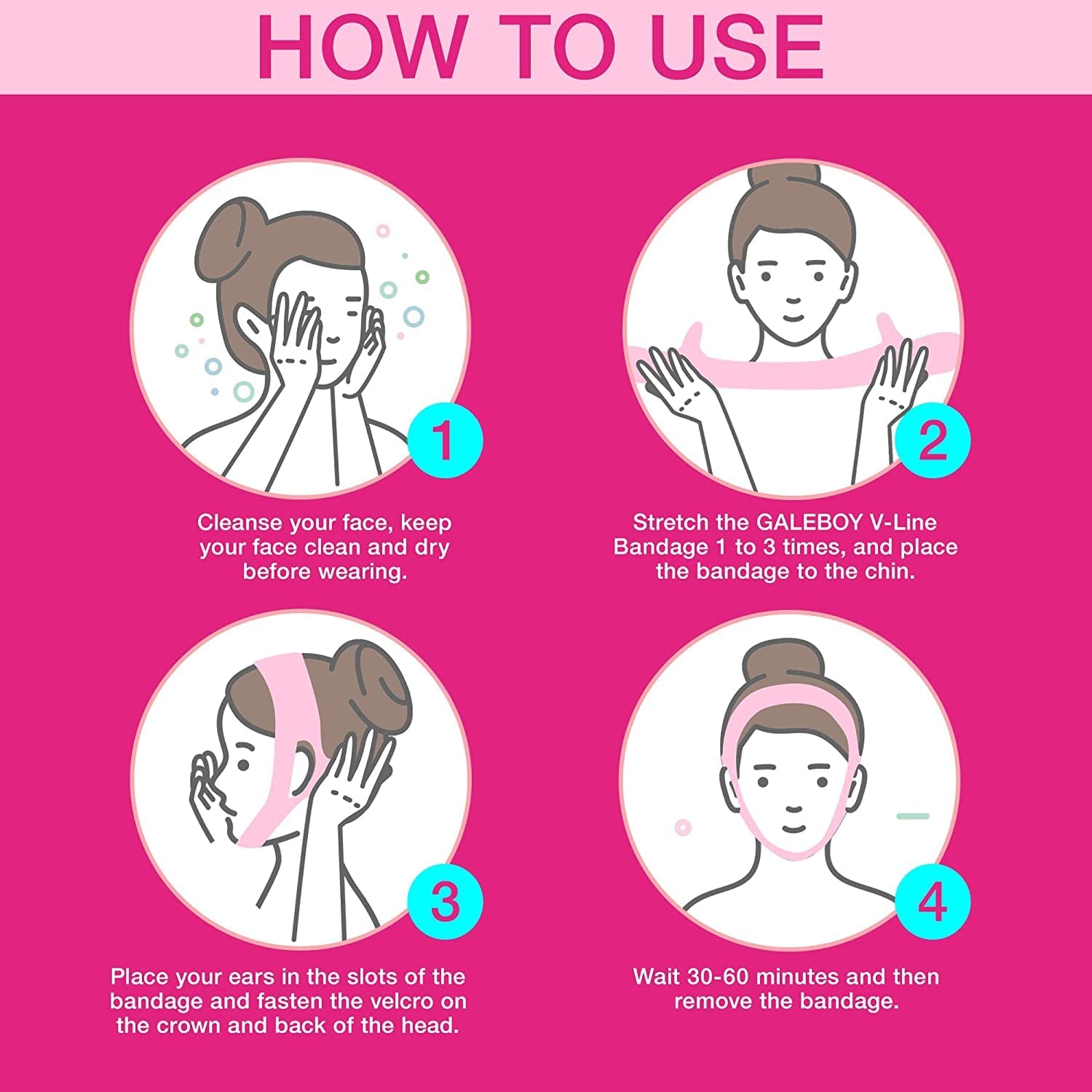 HOW TO USE

1

Cleanse your face, keep your face clean and dry before wearing.

2

Stretch the GALEBOY V-Line Bandage 1 to 3 times, and place the bandage to the chin.

3

Place your ears in the slots of the bandage and fasten the velcro on the crown and back of the head.

4

Wait 30-60 minutes and then remove the bandage.