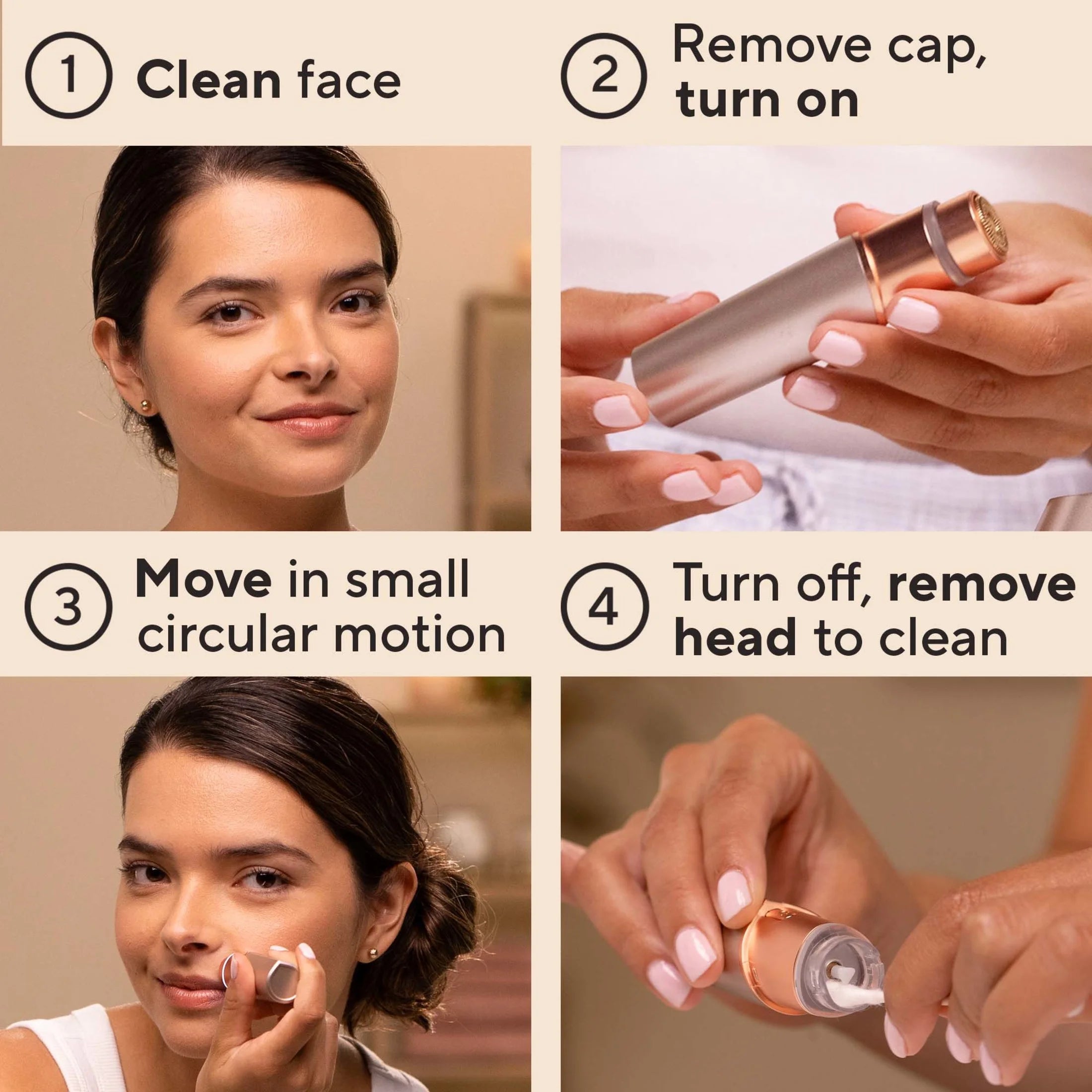 1 Clean face

2 Remove cap, turn on

3 Move in small circular motion

4 Turn off, remove head to clean