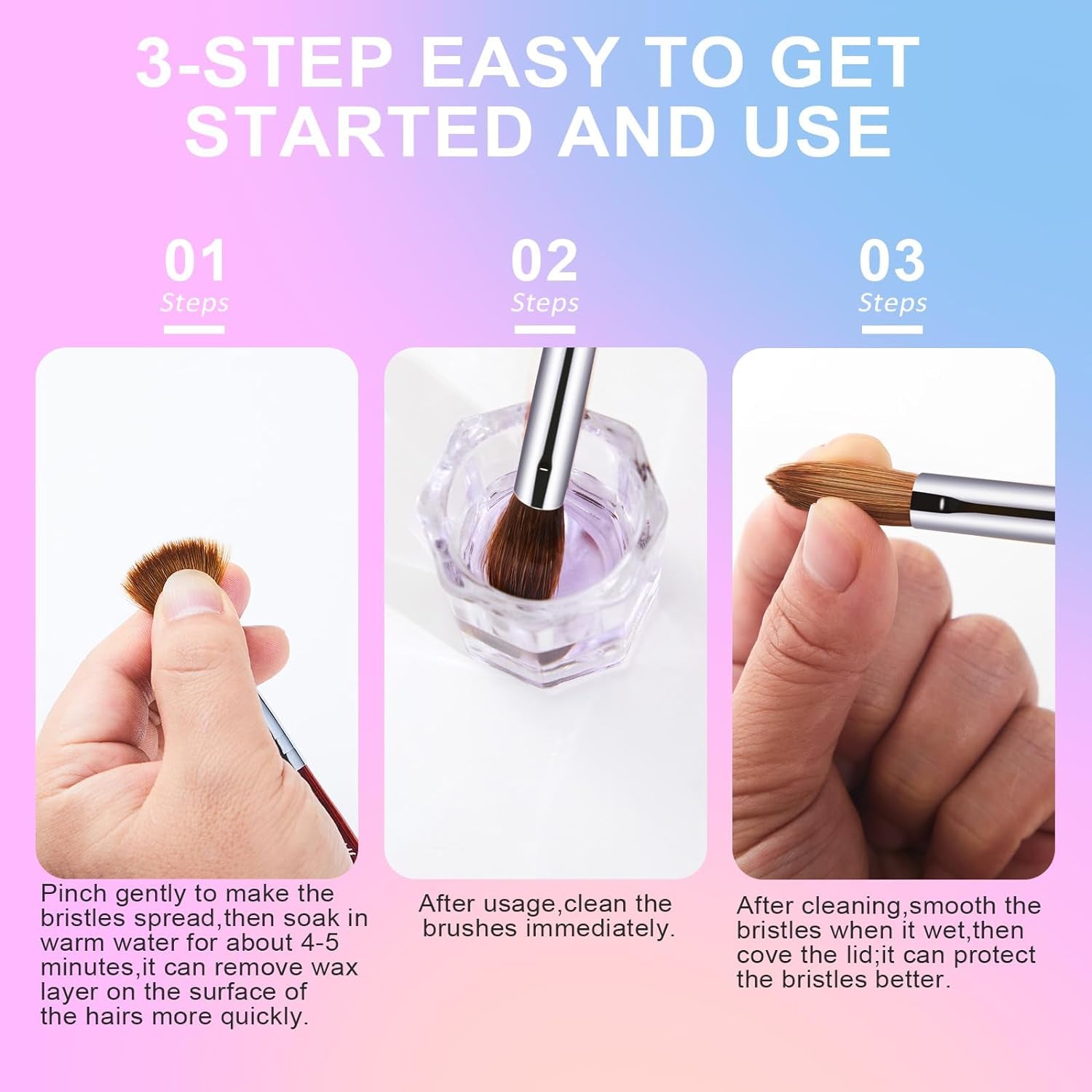 3-STEP EASY TO GET STARTED AND USE

01
Steps

02
Steps

03
Steps

Pinch gently to make the bristles spread,then soak in warm water for about 4-5 minutes,it can remove wax layer on the surface of the hairs more quickly.

After usage,clean the brushes immediately.

After cleaning,smooth the bristles when it wet,then cove the lid;it can protect the bristles better.