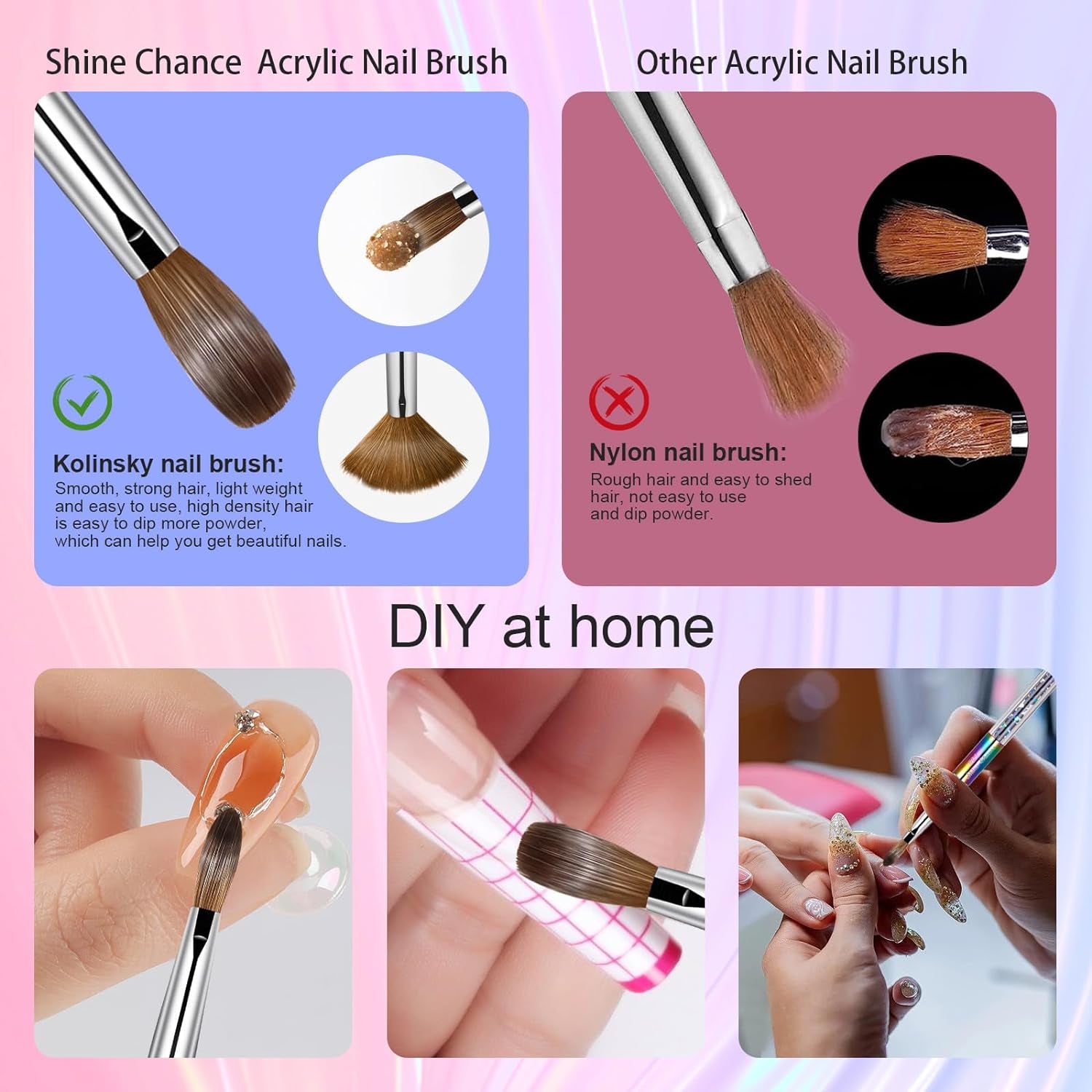 Shine Chance  Acrylic Nail Brush

Kolinsky nail brush:
Smooth, strong hair, light weight and easy to use, high density hair is easy to dip more powder, which can help you get beautiful nails.

Other Acrylic Nail Brush

Nylon nail brush:
Rough hair and easy to shed hair, not easy to use and dip powder.

DIY at home