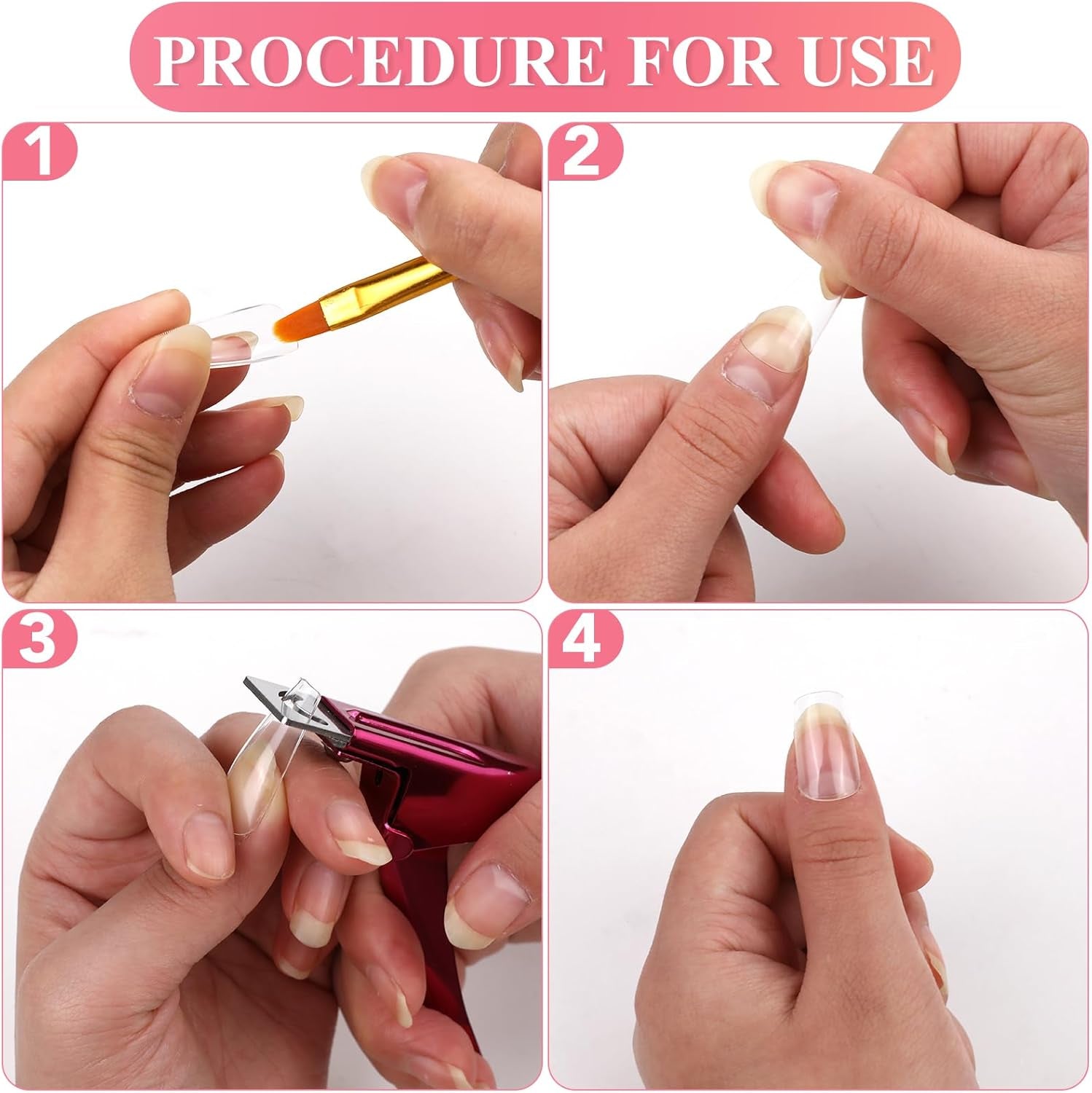 PROCEDURE FOR USE

1

2

3

4