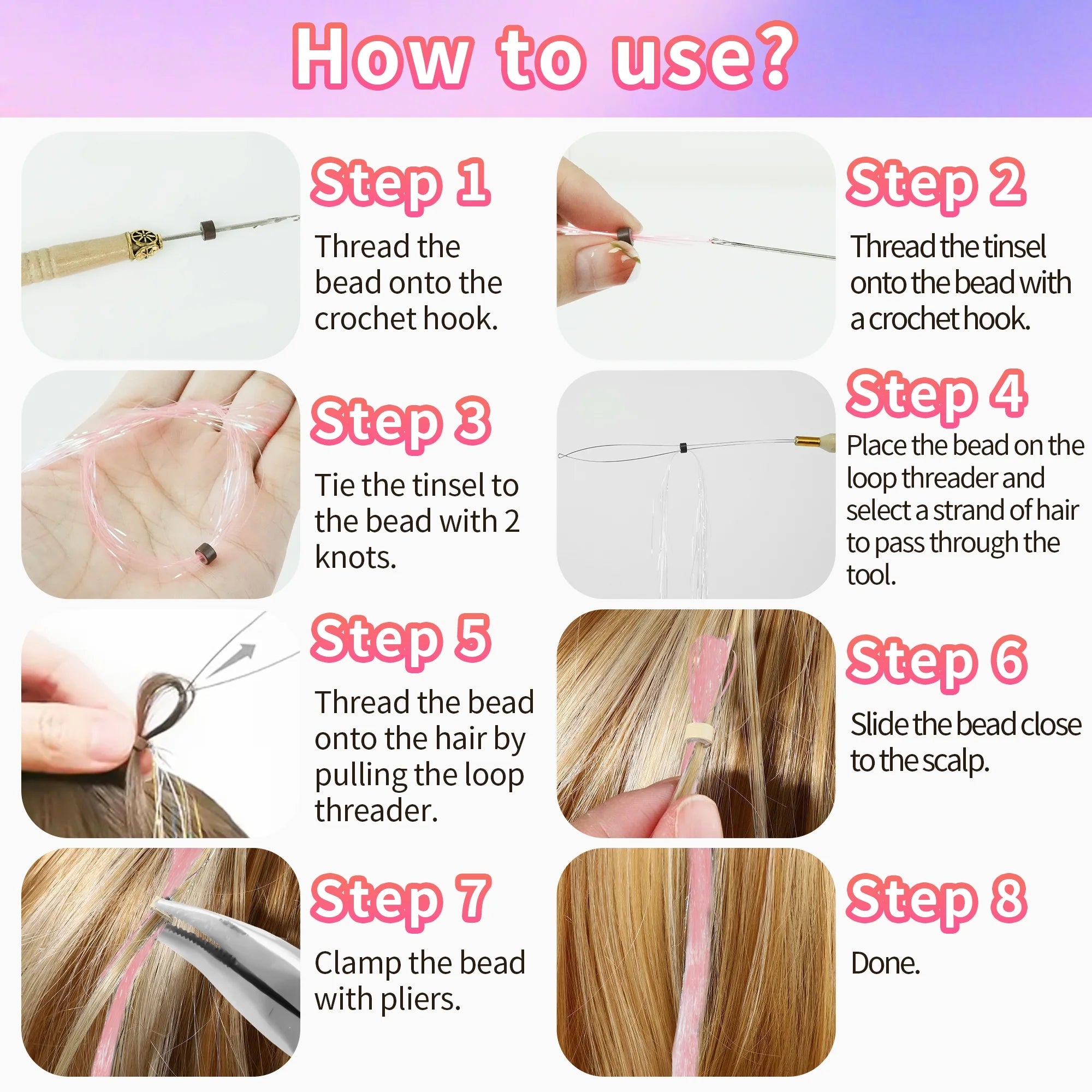 How to use?

Step 1

Thread the bead onto the crochet hook.

Step 2

Thread the tinsel onto the bead with a crochet hook.

Step 3

Tie the tinsel to the bead with 2 knots.

Step 4

Place the bead on the loop threader and select a strand of hair to pass through the tool.

Step 5

Thread the bead onto the hair by pulling the loop threader.

Step 6

Slide the bead close to the scalp.

Step 7

Clamp the bead with pliers.

Step 8

Done.